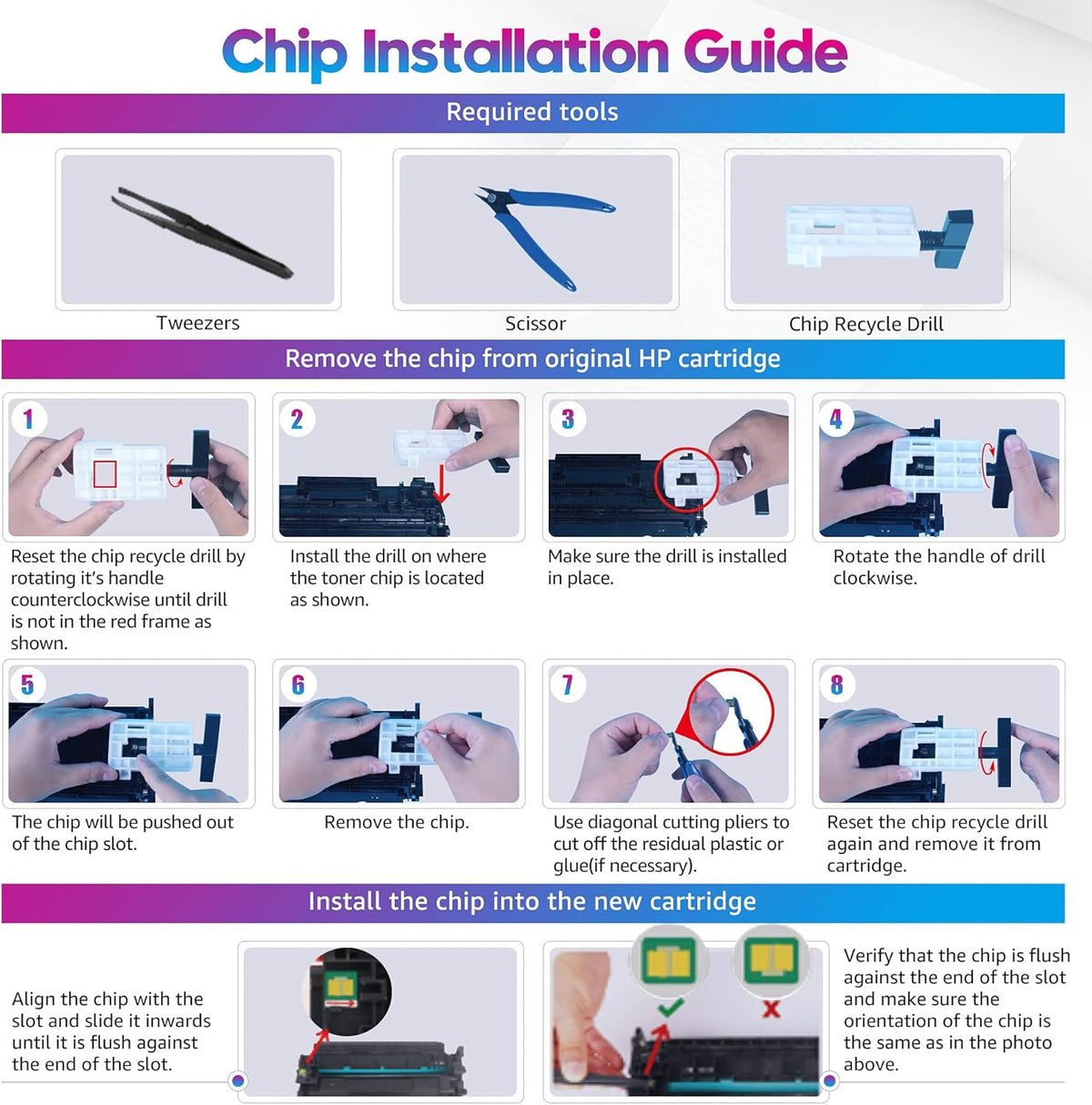 Chip Installation Guide

Required tools

Tweezers

Scissor

Chip Recycle Drill

Remove the chip from original HP cartridge

1
Reset the chip recycle drill by rotating it's handle counterclockwise until drill is not in the red frame as shown.

2
Install the drill on where the toner chip is located as shown.

3
Make sure the drill is installed in place.

4
Rotate the handle of drill clockwise.

5
The chip will be pushed out of the chip slot.

6
Remove the chip.

7
Use diagonal cutting pliers to cut off the residual plastic or glue(if necessary).

8
Reset the chip recycle drill again and remove it from cartridge.

Install the chip into the new cartridge

Align the chip with the slot and slide it inwards until it is flush against the end of the slot.

Verify that the chip is flush against the end of the slot and make sure the orientation of the chip is the same as in the photo above.